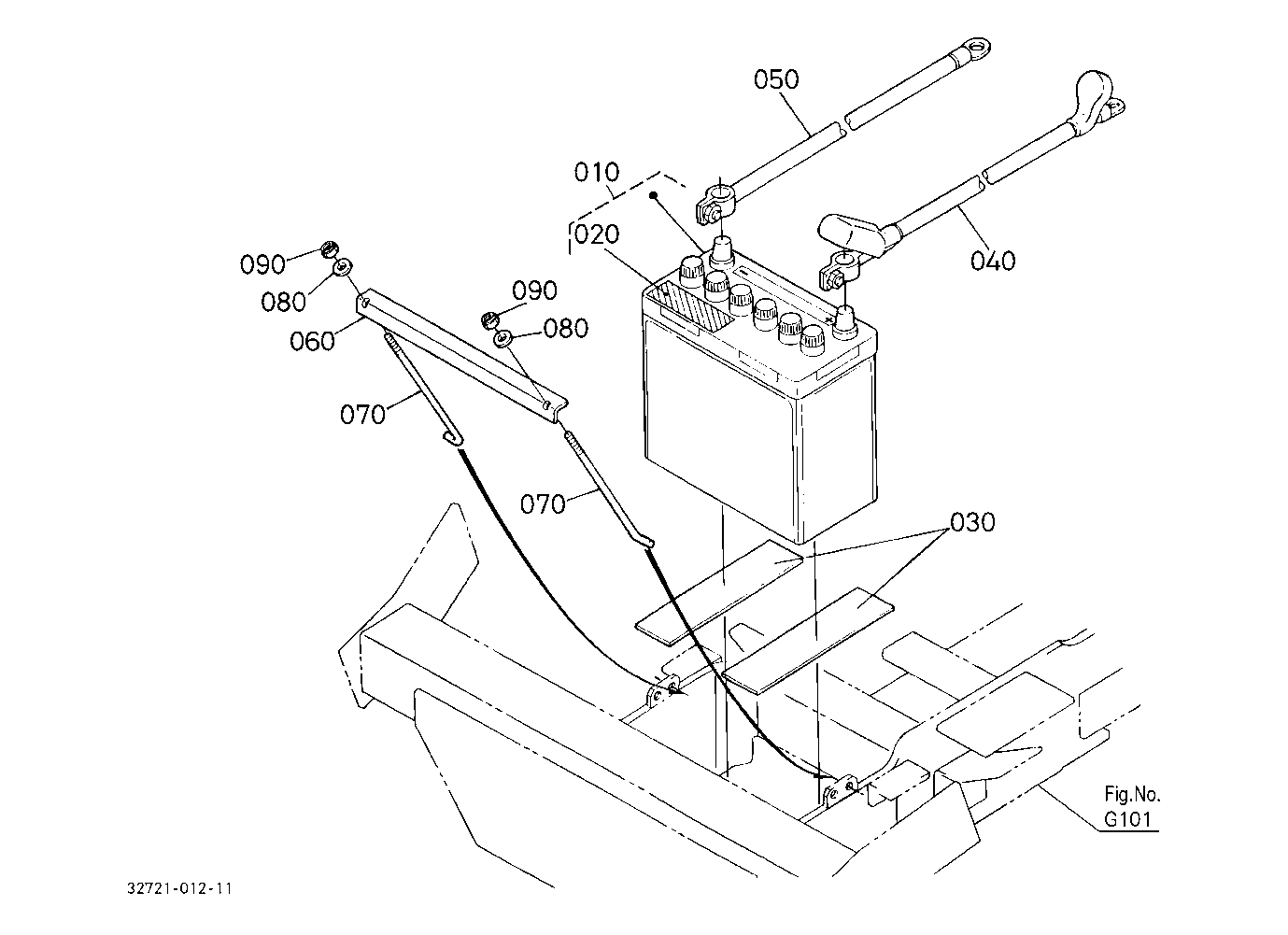 050
010
020
040
090
080
060
090
080
070
070
030
Fig.No.
G101
32721-012-11